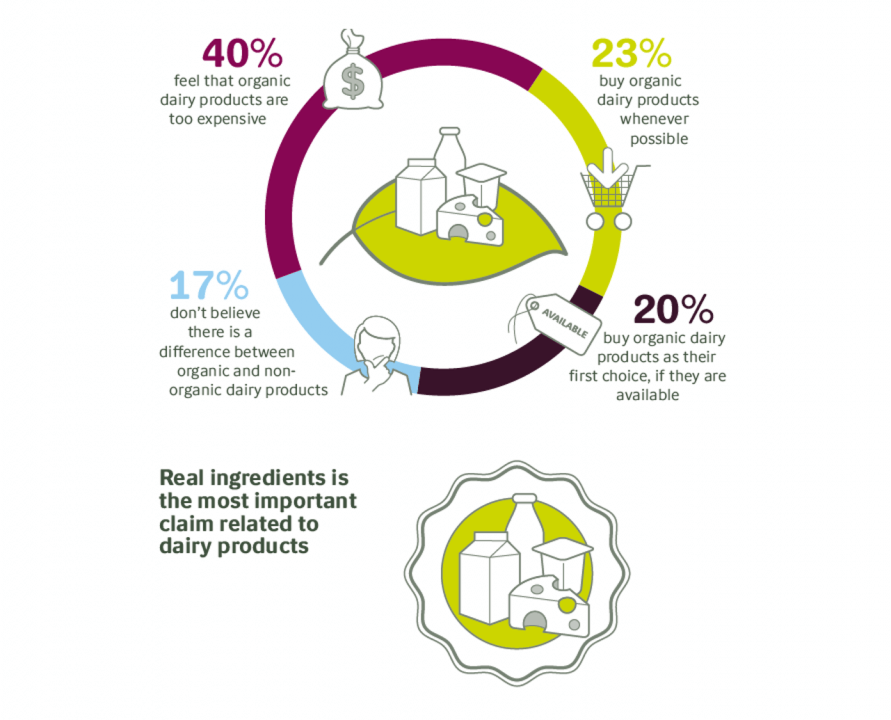 40%
feel that organic dairy products are too expensive

$

23%
buy organic dairy products whenever possible

17%
don't believe there is a difference between organic and non-organic dairy products

AVAILABLE

20%
buy organic dairy products as their first choice, if they are available

Real ingredients is the most important claim related to dairy products